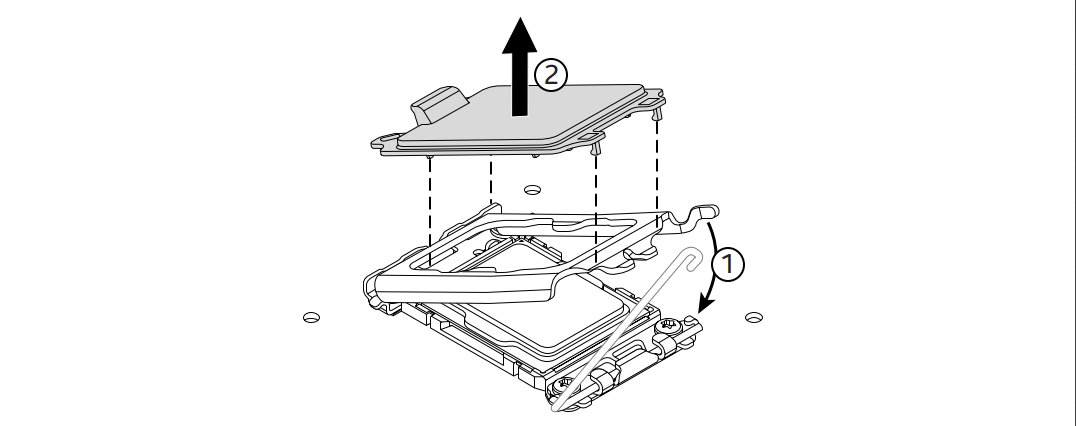 2

1