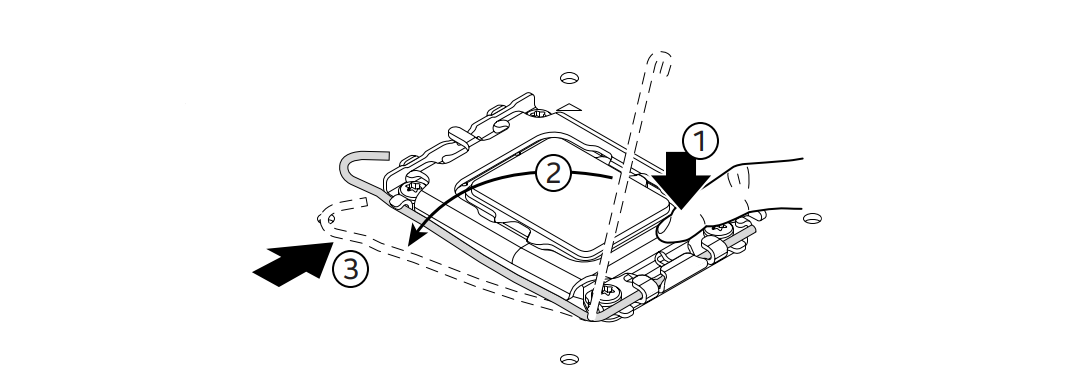 1
2
3